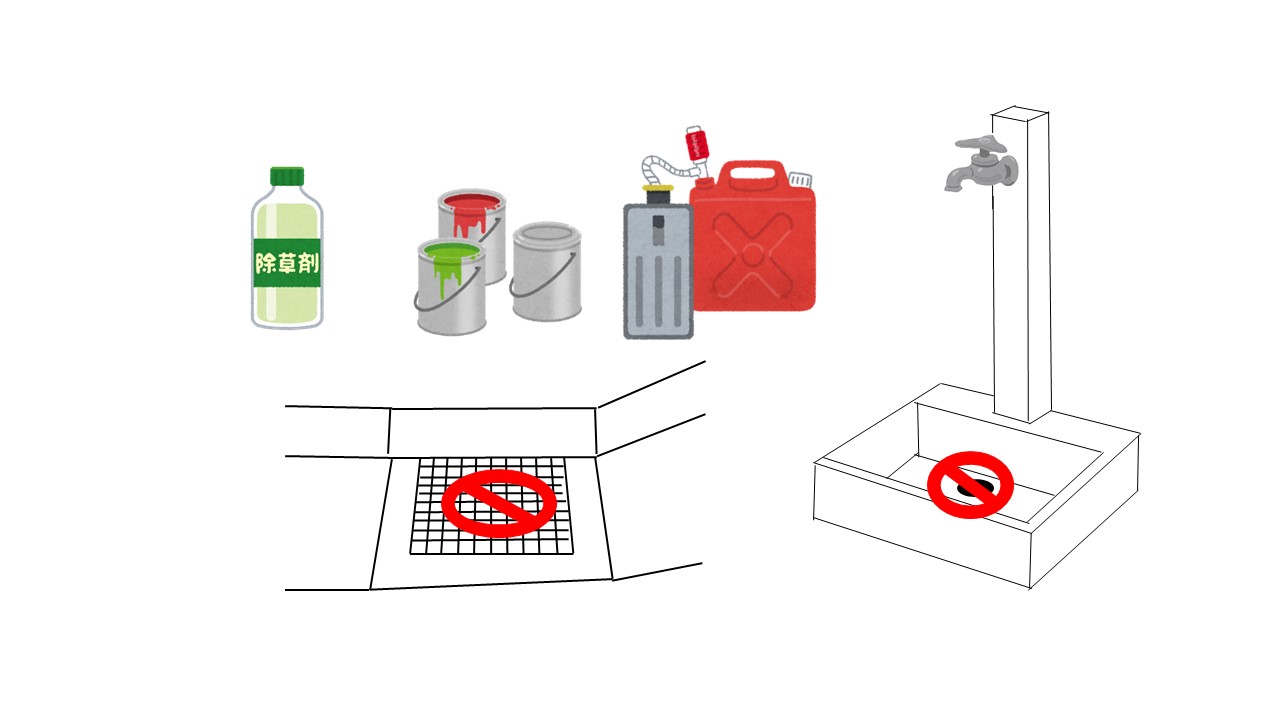 除草剤